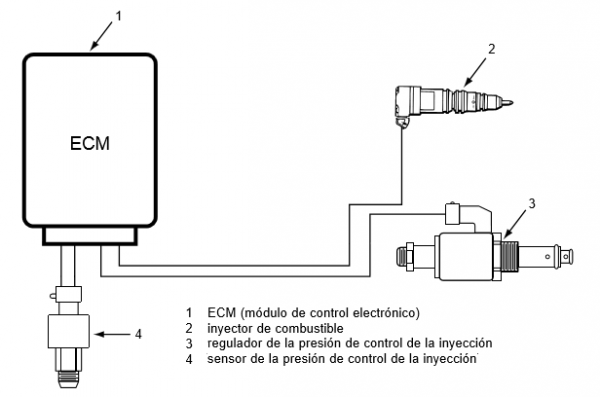 1

ECM

2

3

4

1 ECM (módulo de control electrónico)
2 inyector de combustible
3 regulador de la presión de control de la inyección
4 sensor de la presión de control de la inyección