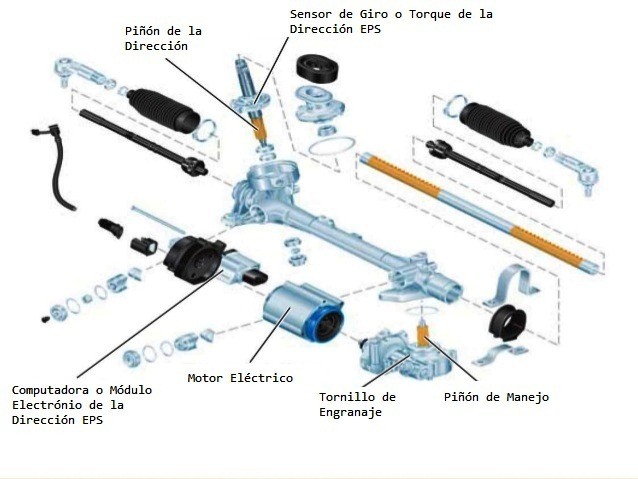 Sensor de Giro o Torque de la Dirección EPS

Piñón de la Dirección

Computadora o Módulo Electrónio de la Dirección EPS

Motor Eléctrico

Tornillo de Engranaje

Piñón de Manejo