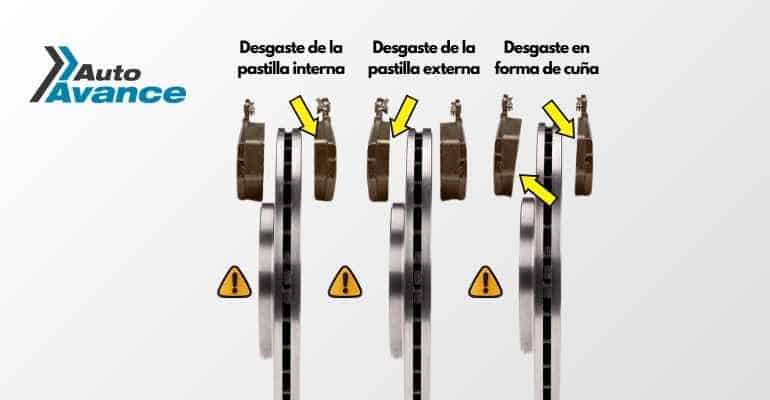 Auto Avance

Desgaste de la pastilla interna

Desgaste de la pastilla externa

Desgaste en forma de cuña