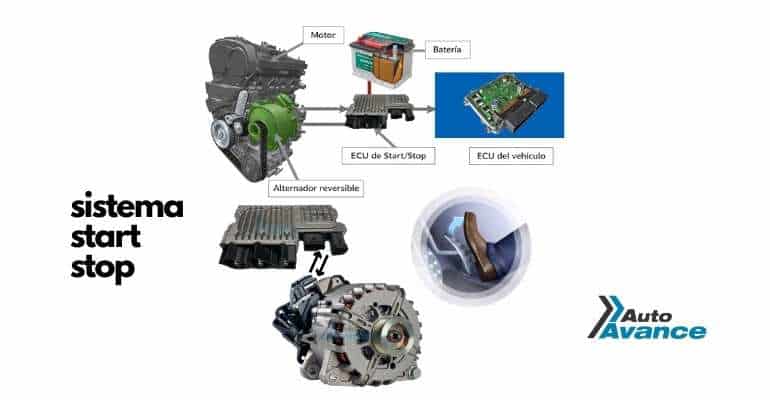 Motor

Batería

ECU de Start/Stop

ECU del vehículo

Alternador reversible

sistema start stop

Auto Avance